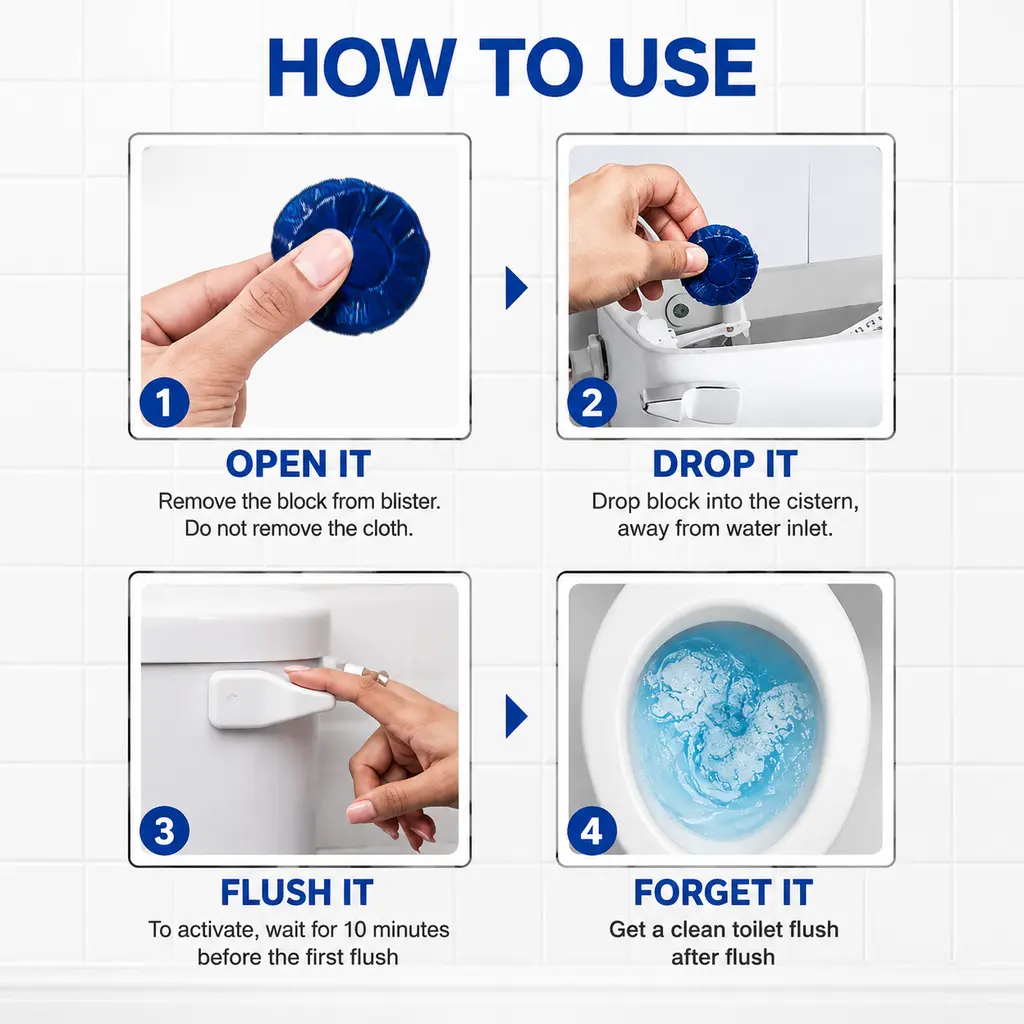 HOW TO USE

1

OPEN IT

Remove the block from blister. Do not remove the cloth.

2

DROP IT

Drop block into the cistern, away from water inlet.

3

FLUSH IT

To activate, wait for 10 minutes before the first flush

4

FORGET IT

Get a clean toilet flush after flush